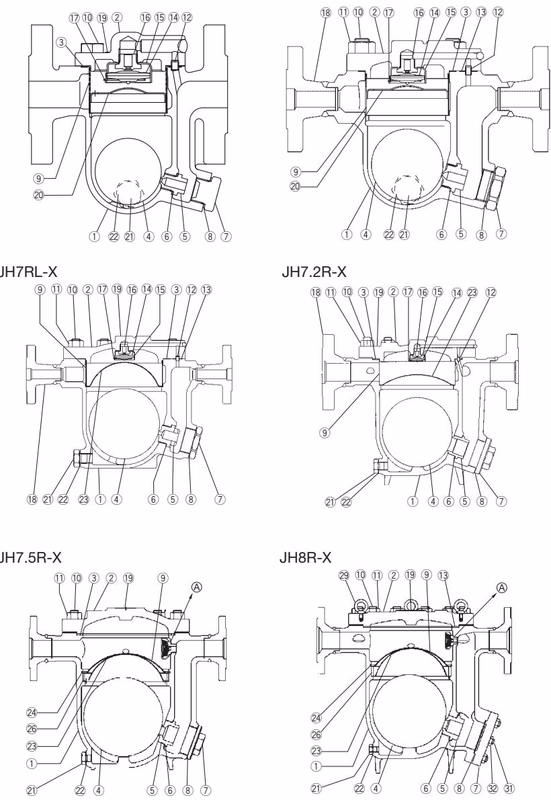 ⑰ ⑩ ⑲ ② ⑯ ⑮ ⑭ ⑫
③
⑨
⑳
① ㉒ ㉑ ④ ⑥ ⑤ ⑧ ⑦

⑱ ⑪ ⑩ ② ⑰ ⑯ ⑭ ⑮ ③ ⑬ ⑫
⑨
⑳
① ④ ㉒ ㉑ ⑥ ⑤ ⑧ ⑦

JH7RL-X
⑨ ⑪ ⑩ ② ⑰ ⑲ ⑯ ⑭ ⑮ ③ ⑫ ⑬
⑱ ㉑ ㉒ ㉓ ① ④ ⑥ ⑤ ⑧ ⑦

JH7.2R-X
⑱ ⑪ ⑩ ③ ⑲ ② ⑰ ⑯ ⑮ ⑭ ㉓ ⑫
⑨
㉑ ㉒ ① ④ ⑥ ⑤ ⑧ ⑦

JH7.5R-X
⑪ ⑩ ③ ② ⑲ ⑨ Ⓐ
㉔
㉖
㉓
①
㉑ ㉒ ④ ⑥ ⑤ ⑧ ⑦

JH8R-X
㉙ ⑩ ⑪ ② ⑲ ⑨ ⑬ Ⓐ
㉔
㉖
㉓
①
㉑ ㉒ ④ ⑥ ⑤ ⑧ ⑦ ㉜ ㉛