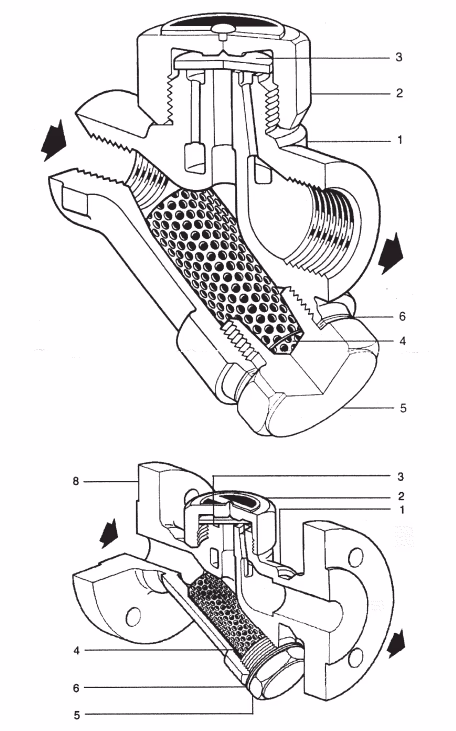 3
2
1
6
4
5

8
3
2
1
4
6
5