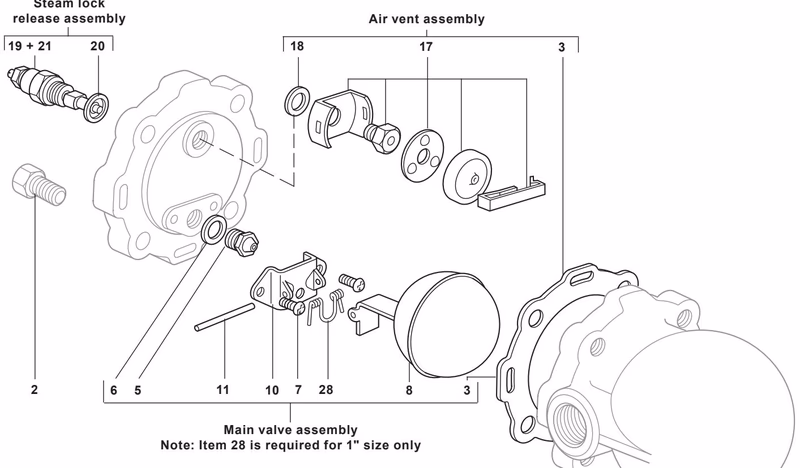 Steam lock release assembly

19 + 21

20

Air vent assembly

18

17

3

2

6

5

11

10

7

28

8

3

Main valve assembly
Note: Item 28 is required for 1" size only