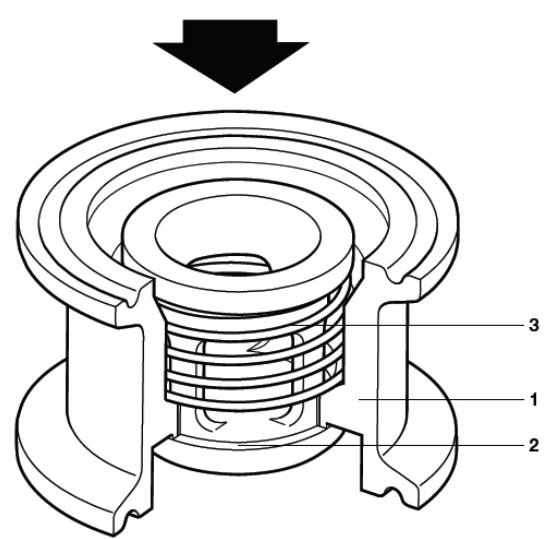 3
1
2