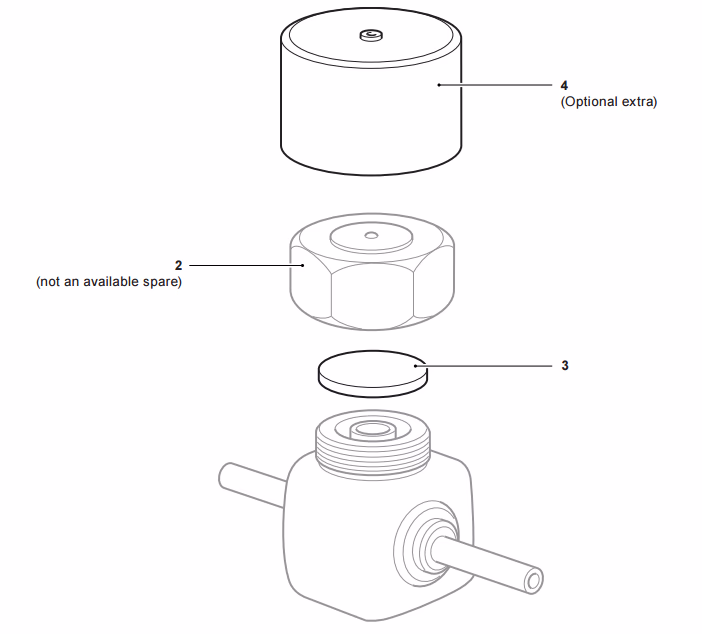 4
(Optional extra)

2
(not an available spare)

3