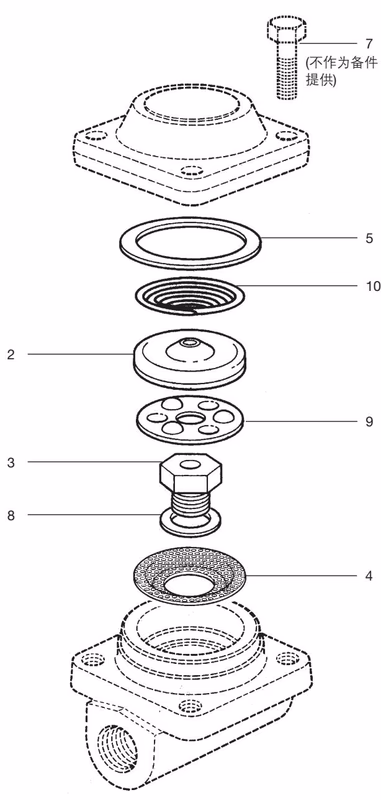 7
(不作为备件提供)

5

10

2

9

3

8

4