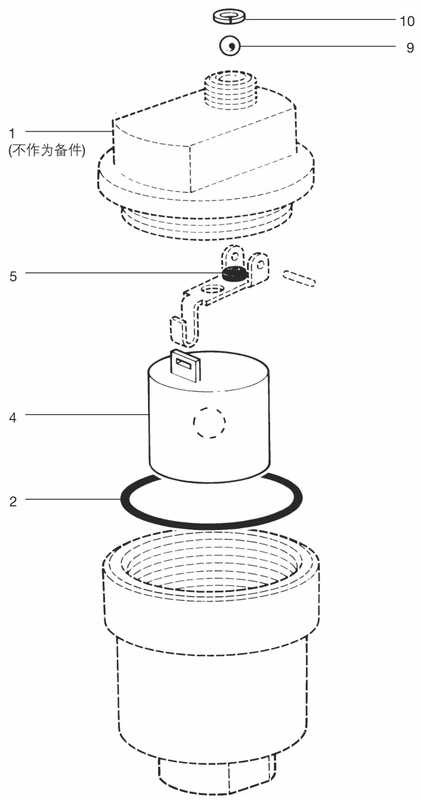 10
9
1
(不作为备件)
5
4
2